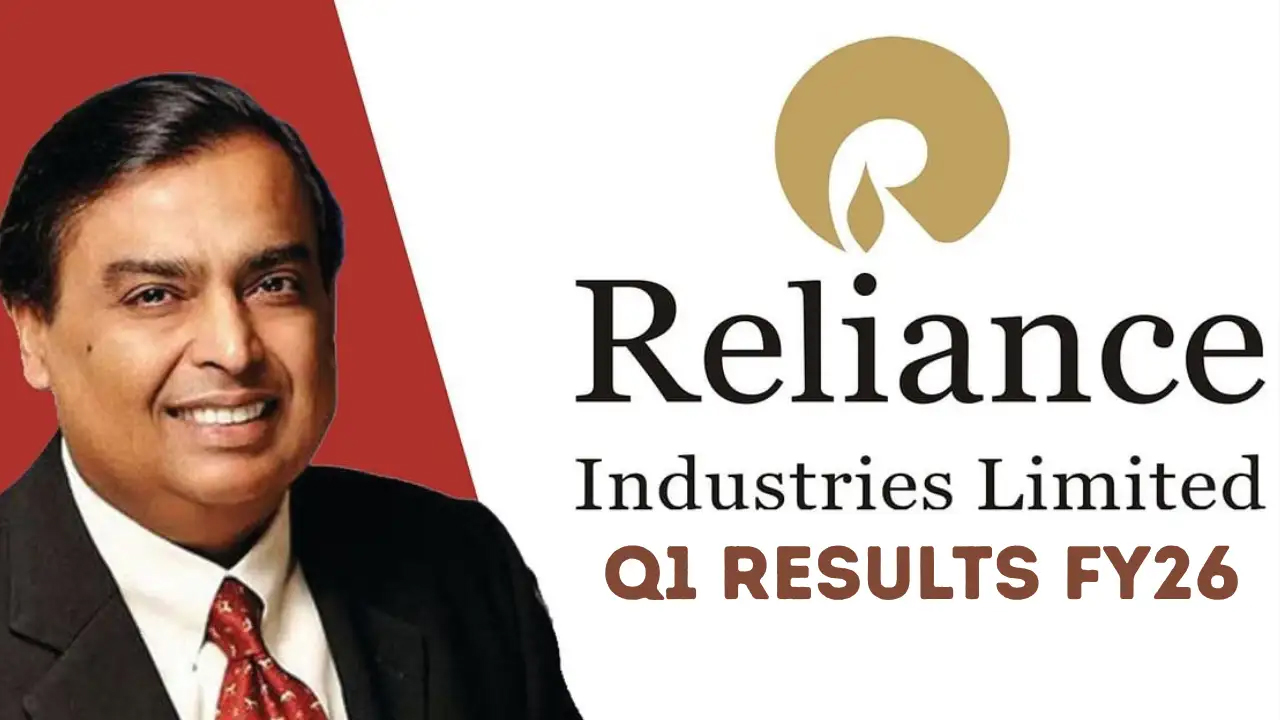 Reliance
Industries Limited
Q1 RESULTS FY26